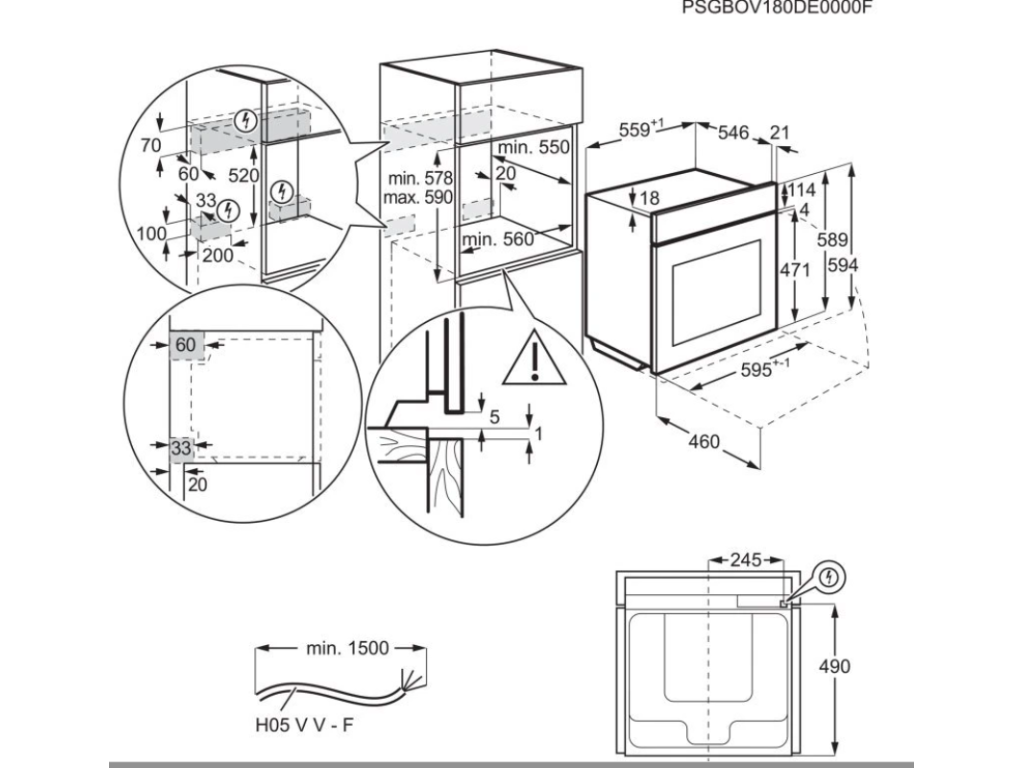 PSGBOV180DE0000F

70
60
520
33
100
200

min. 578
max. 590
min. 550
20
min. 560

$559^{+1}$
546
21
18
114
4
589
594
471
$595^{+-1}$
460

60
33
20

5
1

245
490

min. 1500
H05 V V - F