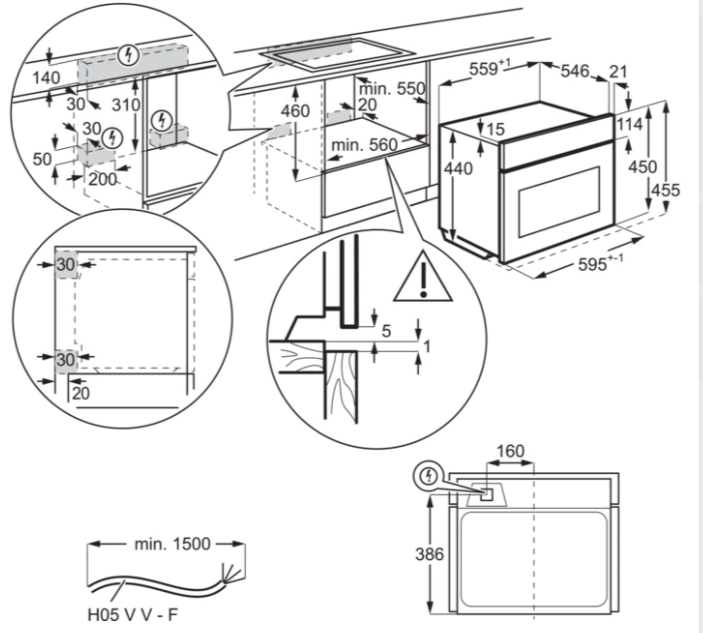 140
30
310
30
50
200
460
min. 550
20
min. 560
$559^{+1}$
546
21
15
114
440
450
455
$595^{+-1}$
30
30
20
5
1
160
386
min. 1500
H05 V V - F